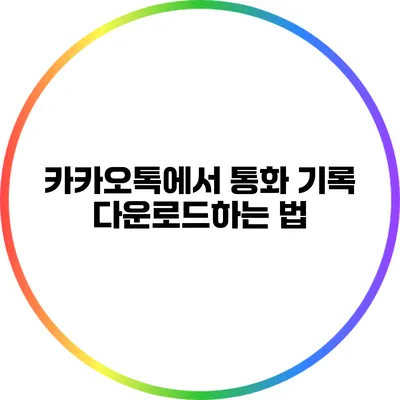 카카오톡에서 통화 기록 다운로드하는 법