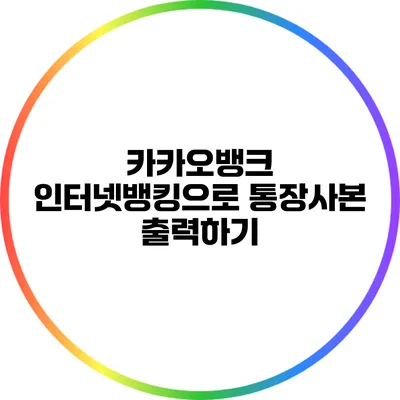 카카오뱅크
인터넷뱅킹으로 통장사본
출력하기