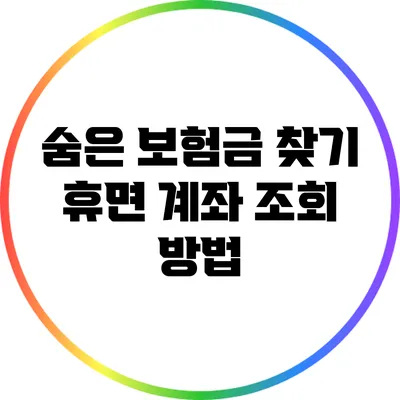 숨은 보험금 찾기 휴면 계좌 조회 방법