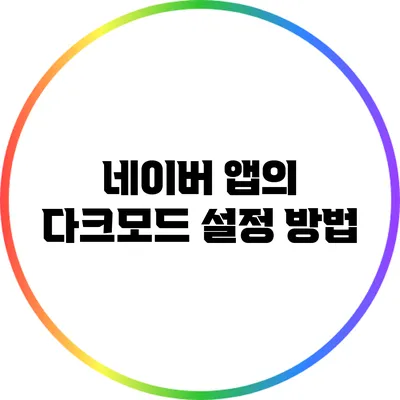 네이버 앱의
다크모드 설정 방법