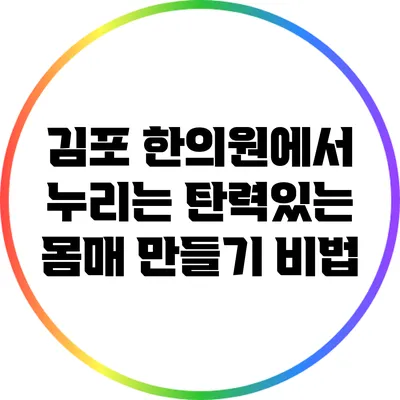 김포 한의원에서
누리는 탄력있는
몸매 만들기 비법